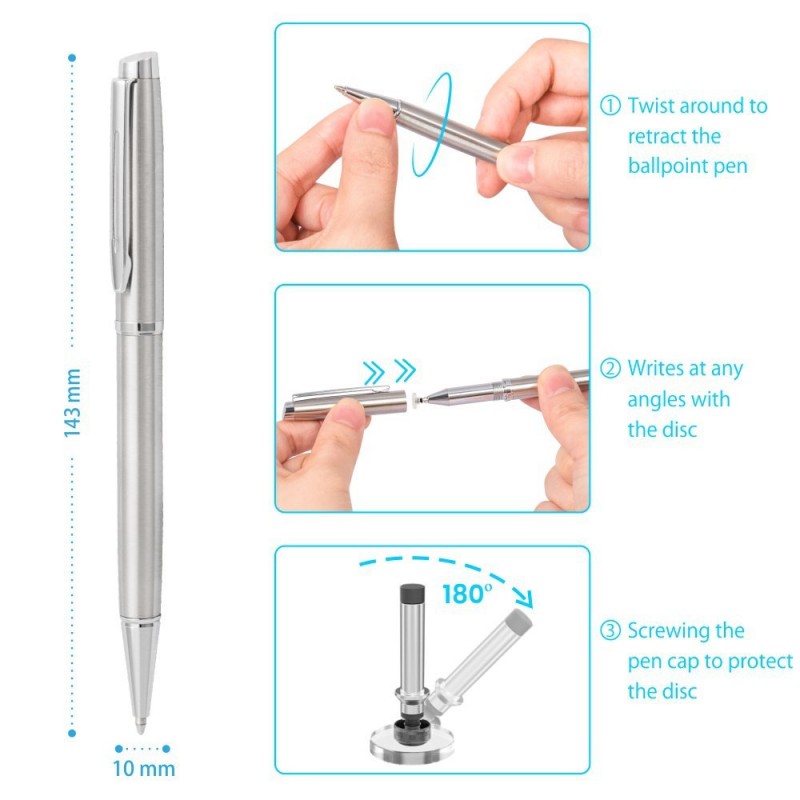 143 mm

10 mm

① Twist around to retract the ballpoint pen

② Writes at any angles with the disc

180°

③ Screwing the pen cap to protect the disc